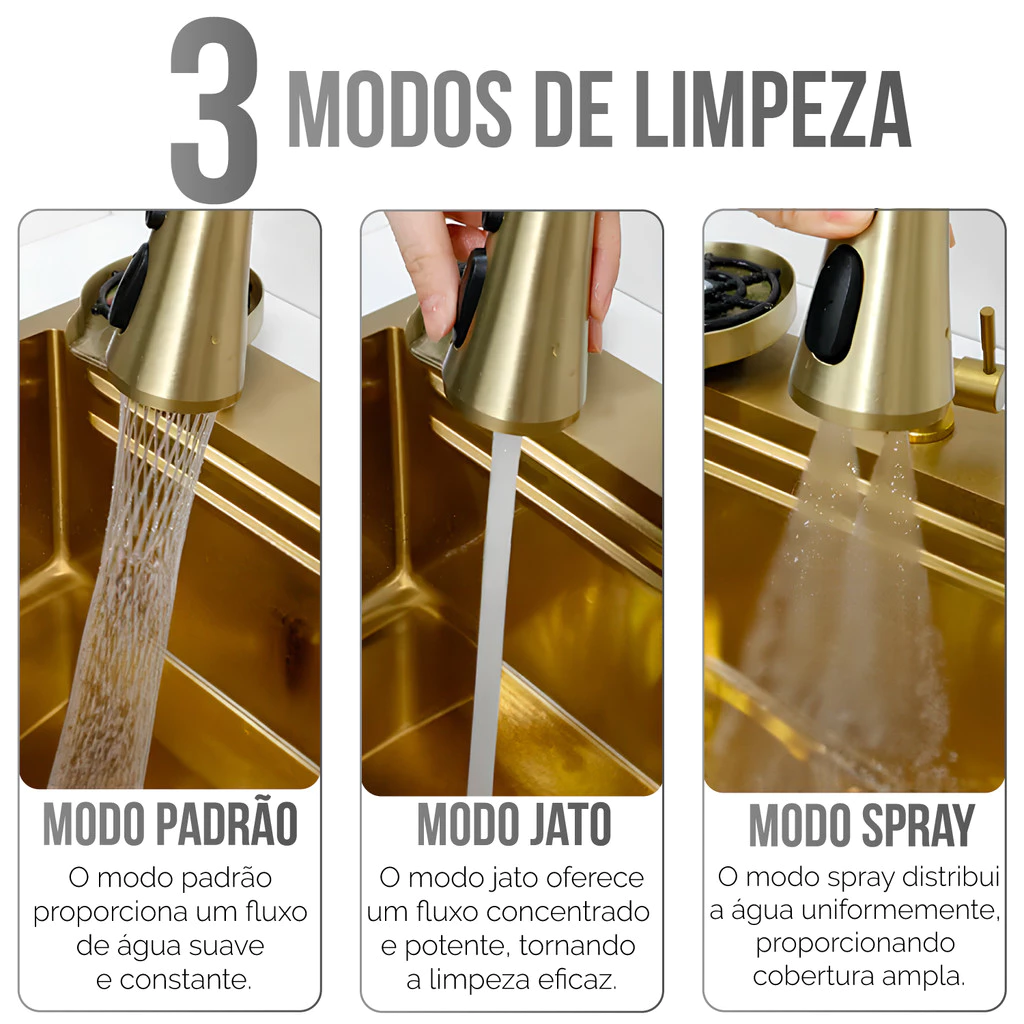 3 MODOS DE LIMPEZA

MODO PADRÃO
O modo padrão proporciona um fluxo de água suave e constante.

MODO JATO
O modo jato oferece um fluxo concentrado e potente, tornando a limpeza eficaz.

MODO SPRAY
O modo spray distribui a água uniformemente, proporcionando cobertura ampla.